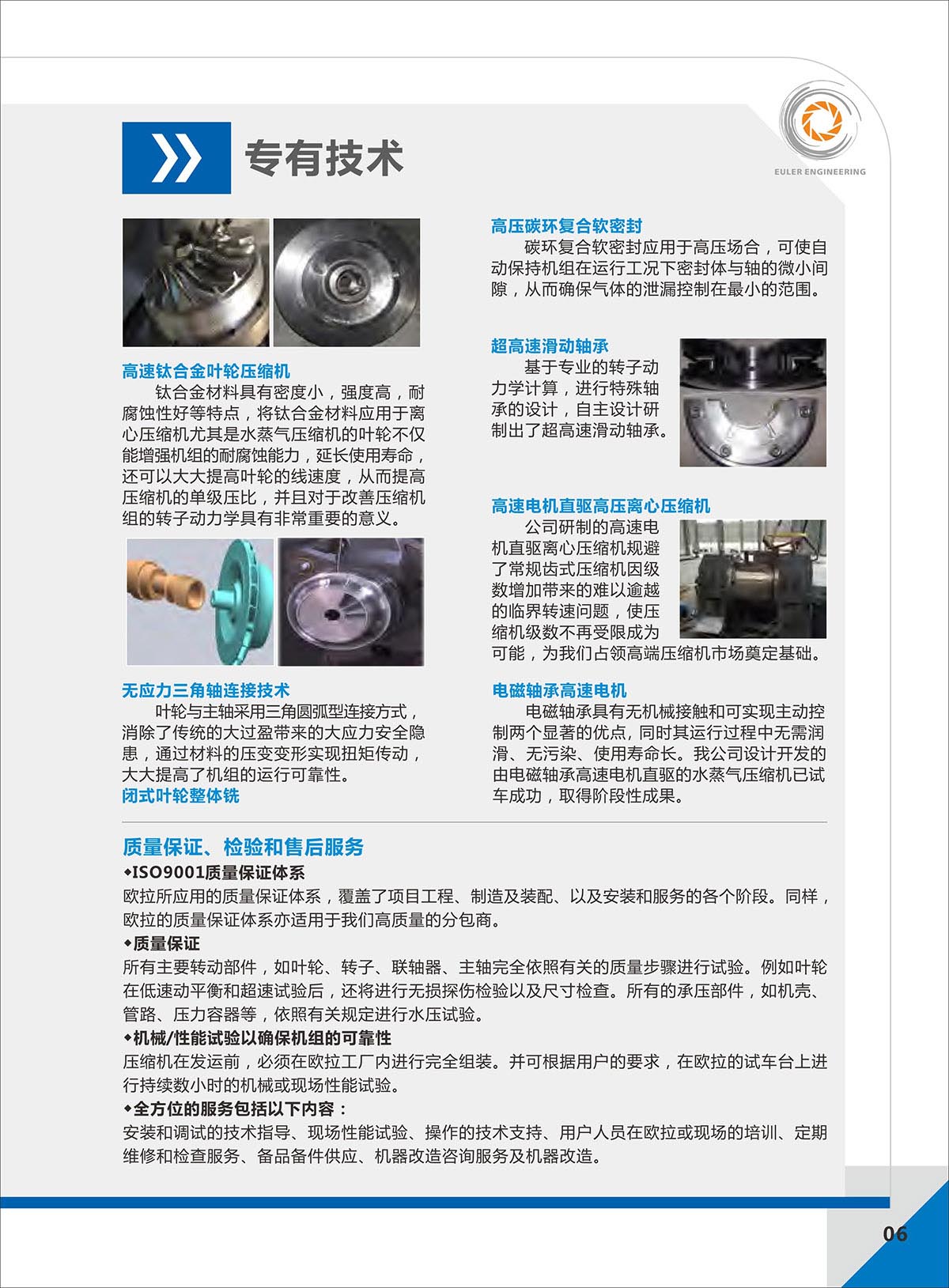 EULER ENGINEERING

专有技术

高速钛合金叶轮压缩机

钛合金材料具有密度小，强度高，耐腐蚀性好等特点，将钛合金材料应用于离心压缩机尤其是水蒸气压缩机的叶轮不仅能增强机组的耐腐蚀能力，延长使用寿命，还可以大大提高叶轮的线速度，从而提高压缩机的单级压比，并且对于改善压缩机组的转子动力学具有非常重要的意义。

无应力三角轴连接技术

叶轮与主轴采用三角圆弧型连接方式，消除了传统的大过盈带来的大应力安全隐患，通过材料的压变变形实现扭矩传动，大大提高了机组的运行可靠性。

闭式叶轮整体铣

高压碳环复合软密封

碳环复合软密封应用于高压场合，可使自动保持机组在运行工况下密封体与轴的微小间隙，从而确保气体的泄漏控制在最小的范围。

超高速滑动轴承

基于专业的转子动力学计算，进行特殊轴承的设计，自主设计研制出了超高速滑动轴承。

高速电机直驱高压离心压缩机

公司研制的高速电机直驱离心压缩机规避了常规齿式压缩机因级数增加带来的难以逾越的临界转速问题，使压缩机级数不再受限成为可能，为我们占领高端压缩机市场奠定基础。

电磁轴承高速电机

电磁轴承具有无机械接触和可实现主动控制两个显著的优点，同时其运行过程中无需润滑、无污染、使用寿命长。我公司设计开发的由电磁轴承高速电机直驱的水蒸气压缩机已试车成功，取得阶段性成果。

质量保证、检验和售后服务

◆ISO9001质量保证体系

欧拉所应用的质量保证体系，覆盖了项目工程、制造及装配、以及安装和服务的各个阶段。同样，欧拉的质量保证体系亦适用于我们高质量的分包商。

◆质量保证

所有主要转动部件，如叶轮、转子、联轴器、主轴完全依照有关的质量步骤进行试验。例如叶轮在低速动平衡和超速试验后，还将进行无损探伤检验以及尺寸检查。所有的承压部件，如机壳、管路、压力容器等，依照有关规定进行水压试验。

◆机械/性能试验以确保机组的可靠性

压缩机在发运前，必须在欧拉工厂内进行完全组装。并可根据用户的要求，在欧拉的试车台上进行持续数小时的机械或现场性能试验。

◆全方位的服务包括以下内容：

安装和调试的技术指导、现场性能试验、操作的技术支持、用户人员在欧拉或现场的培训、定期维修和检查服务、备品备件供应、机器改造咨询服务及机器改造。

06