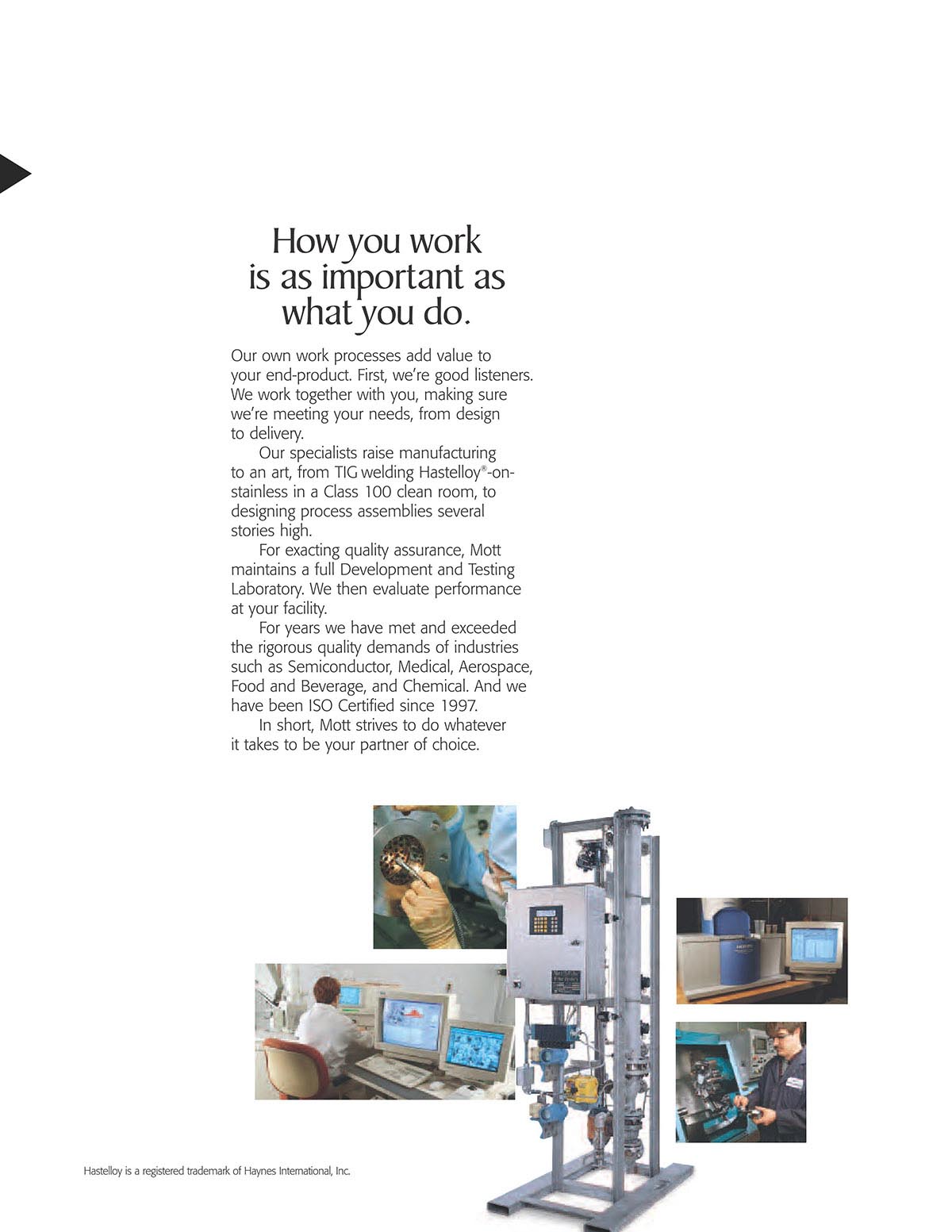 How you work is as important as what you do.

Our own work processes add value to your end-product. First, we're good listeners. We work together with you, making sure we're meeting your needs, from design to delivery.

Our specialists raise manufacturing to an art, from TIG welding Hastelloy®-on-stainless in a Class 100 clean room, to designing process assemblies several stories high.

For exacting quality assurance, Mott maintains a full Development and Testing Laboratory. We then evaluate performance at your facility.

For years we have met and exceeded the rigorous quality demands of industries such as Semiconductor, Medical, Aerospace, Food and Beverage, and Chemical. And we have been ISO Certified since 1997.

In short, Mott strives to do whatever it takes to be your partner of choice.

Hastelloy is a registered trademark of Haynes International, Inc.